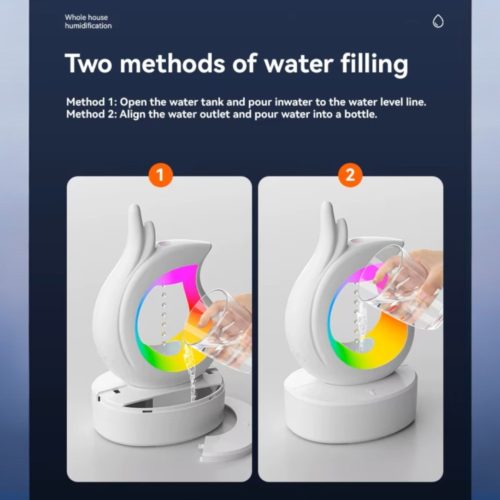 Whole house humidification

Two methods of water filling

Method 1: Open the water tank and pour inwater to the water level line.
Method 2: Align the water outlet and pour water into a bottle.

1

2