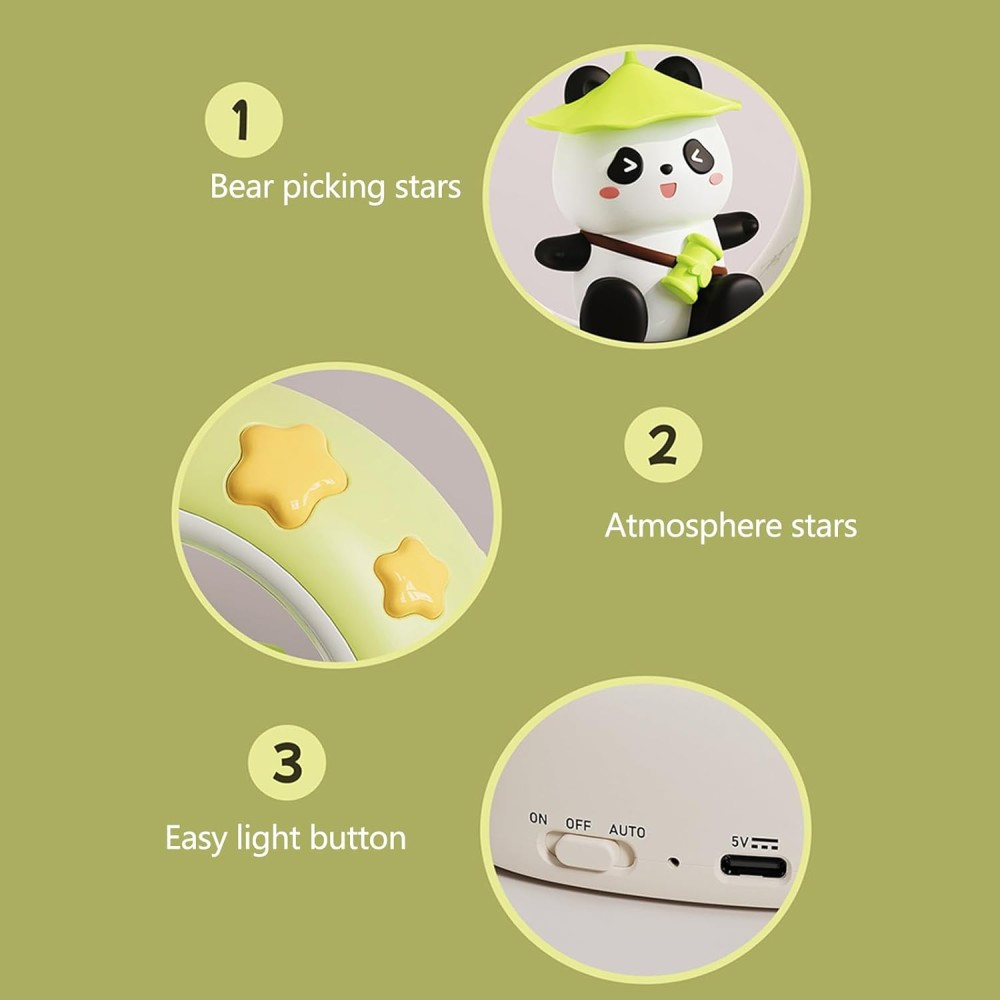 1
Bear picking stars

2
Atmosphere stars

3
Easy light button

ON OFF AUTO

5V