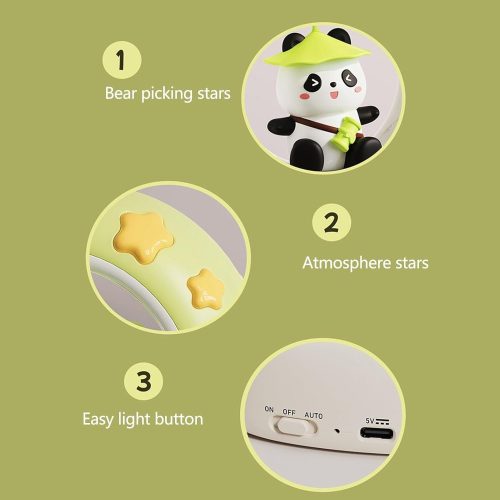 1

Bear picking stars

2

Atmosphere stars

3

Easy light button

ON OFF AUTO

5V