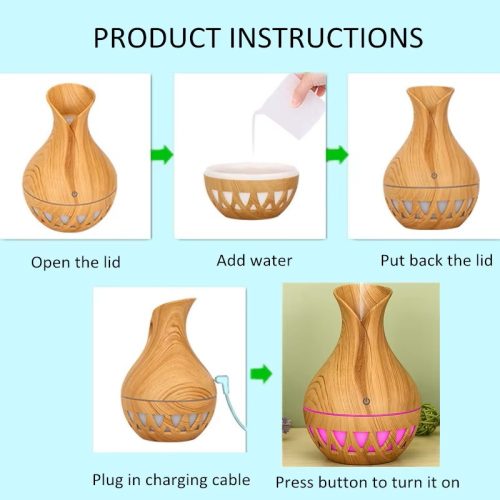 PRODUCT INSTRUCTIONS

Open the lid

Add water

Put back the lid

Plug in charging cable

Press button to turn it on