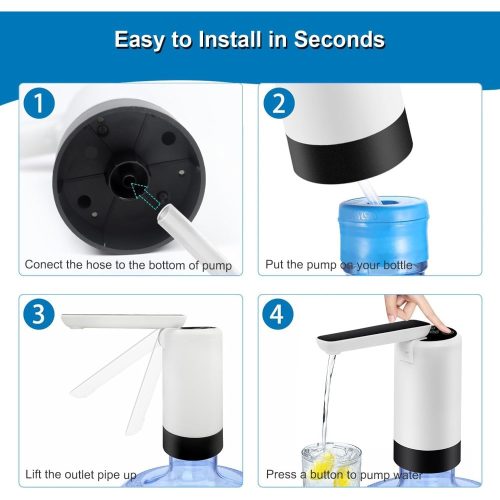 Easy to Install in Seconds

1

Conect the hose to the bottom of pump

2

Put the pump on your bottle

3

Lift the outlet pipe up

4

Press a button to pump water