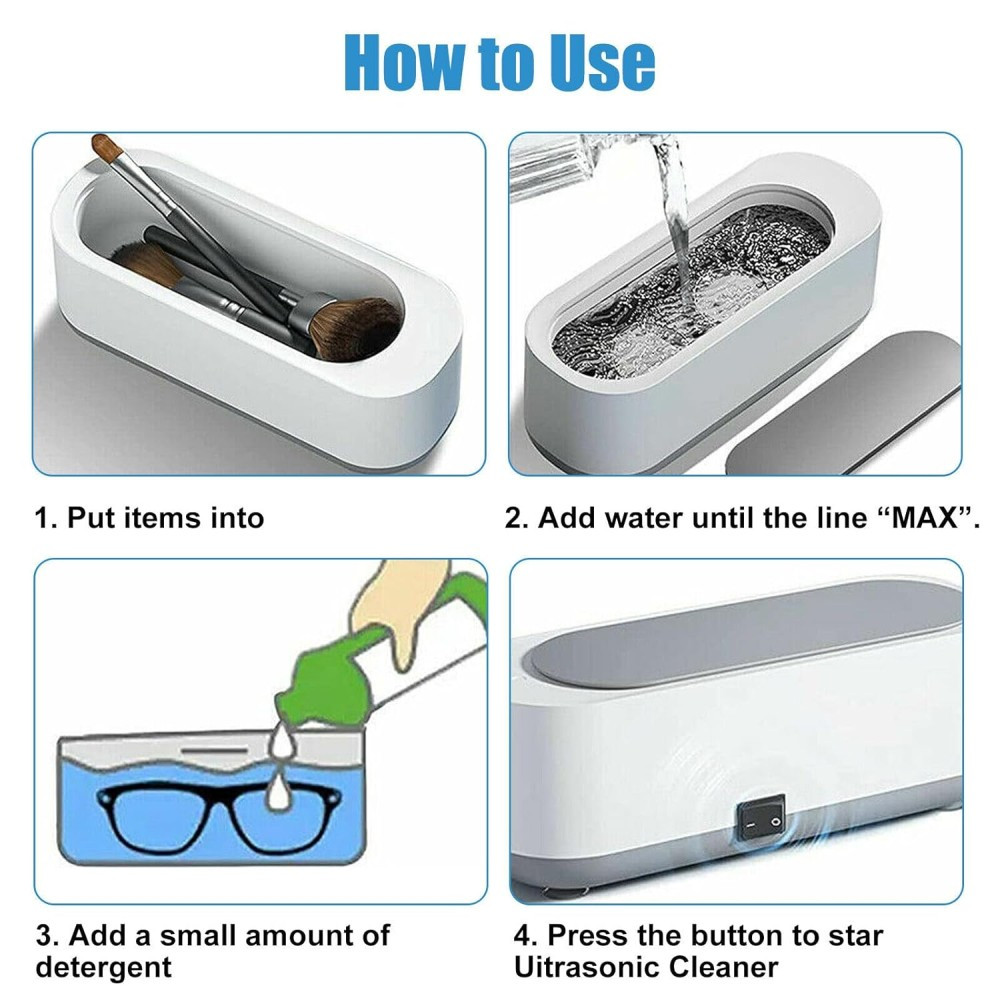 How to Use

1. Put items into

2. Add water until the line “MAX”.

3. Add a small amount of detergent

4. Press the button to star Uitrasonic Cleaner