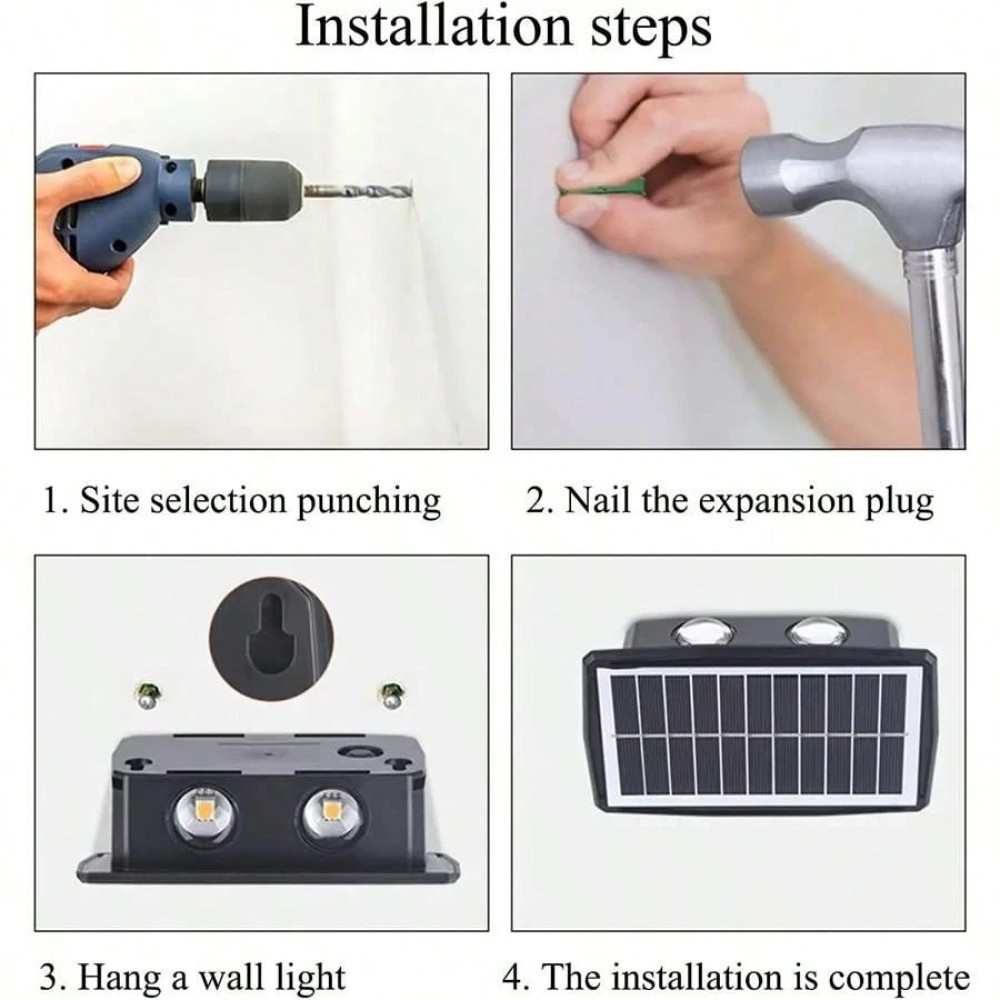 Installation steps

1. Site selection punching

2. Nail the expansion plug

3. Hang a wall light

4. The installation is complete