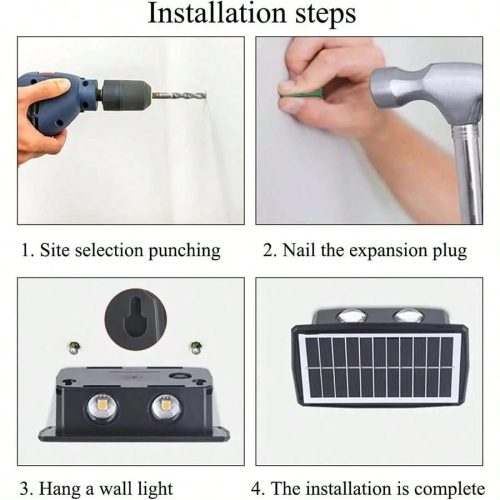 Installation steps

1. Site selection punching

2. Nail the expansion plug

3. Hang a wall light

4. The installation is complete