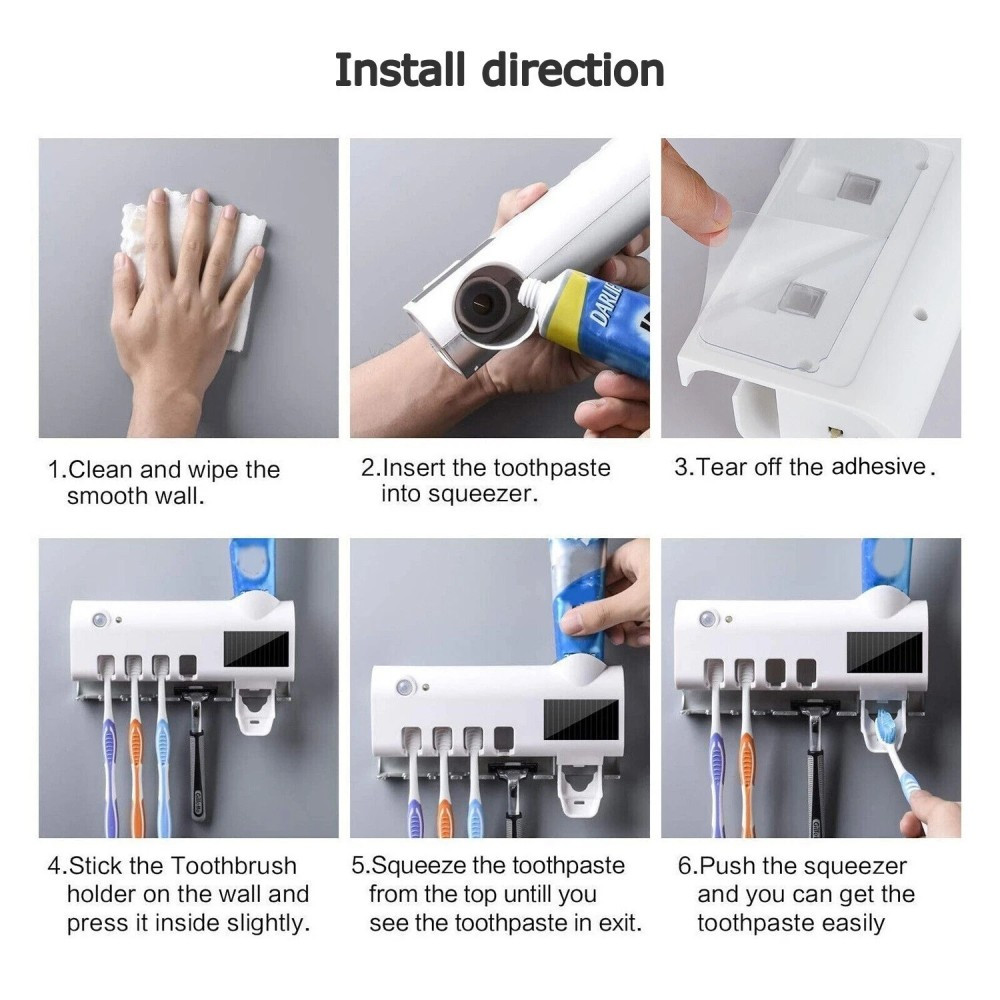 Install direction

DARLIE

1.Clean and wipe the smooth wall.

2.Insert the toothpaste into squeezer.

3.Tear off the adhesive.

4.Stick the Toothbrush holder on the wall and press it inside slightly.

5.Squeeze the toothpaste from the top untill you see the toothpaste in exit.

6.Push the squeezer and you can get the toothpaste easily