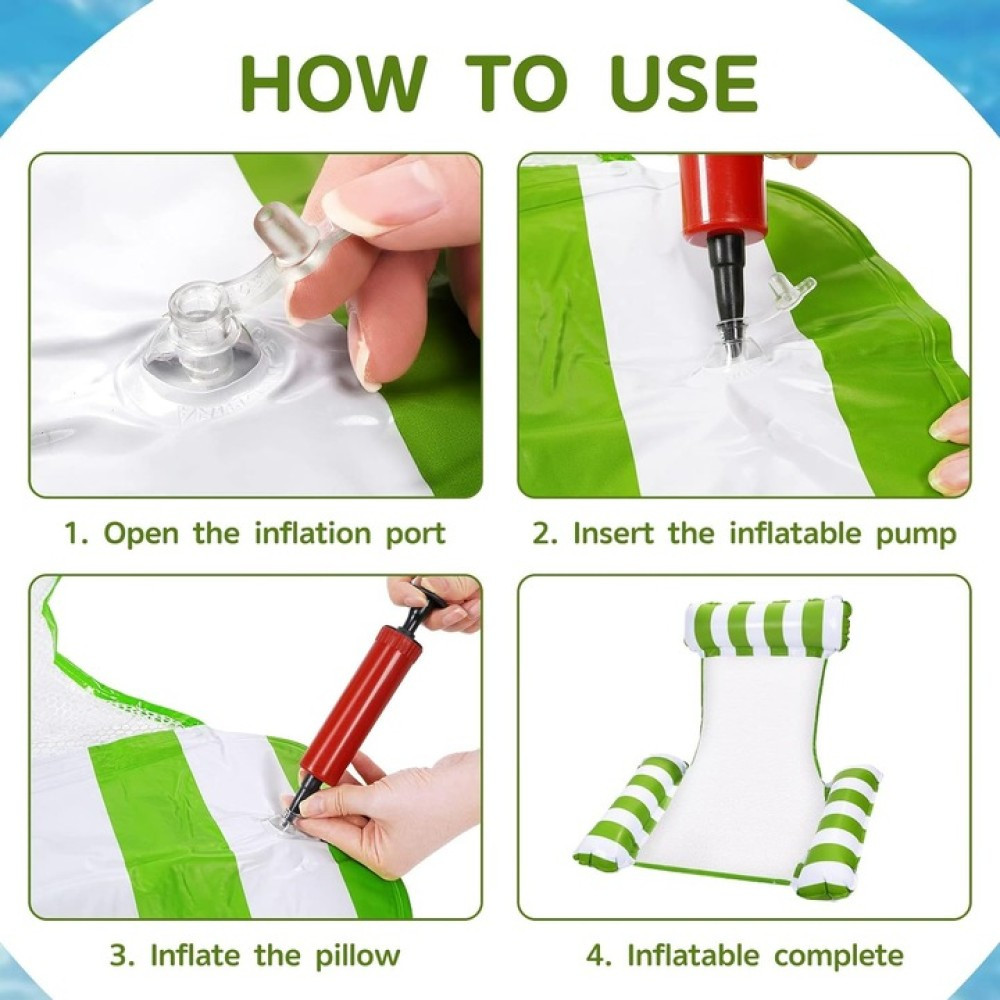 HOW TO USE

1. Open the inflation port

2. Insert the inflatable pump

3. Inflate the pillow

4. Inflatable complete