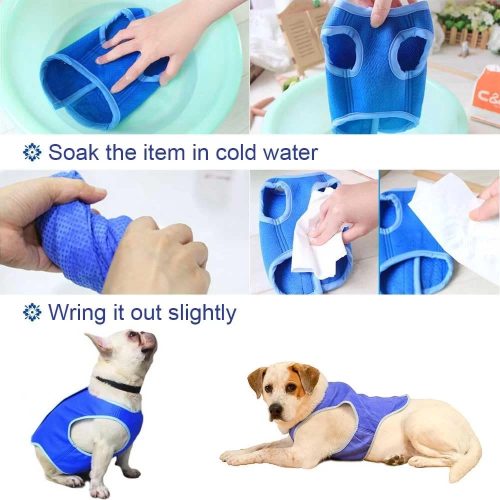 C&

Soak the item in cold water

Wring it out slightly