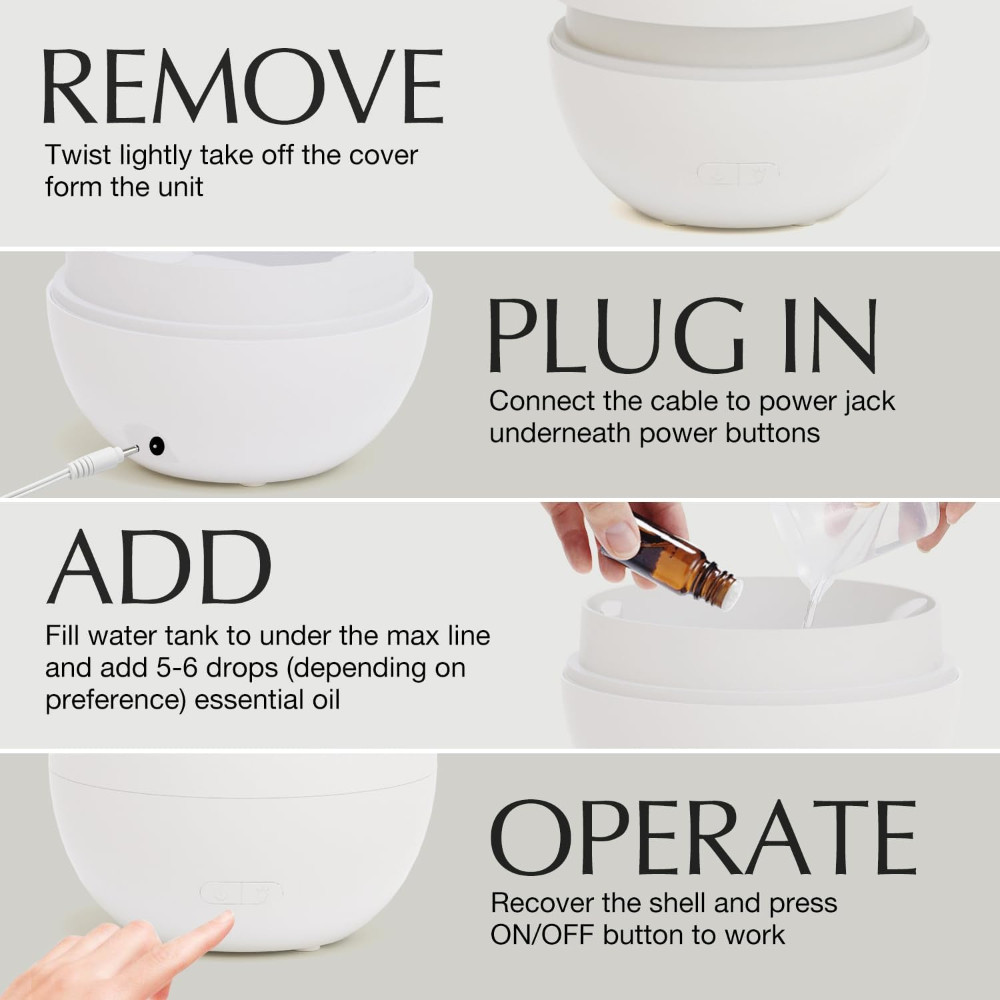 REMOVE
Twist lightly take off the cover form the unit

PLUG IN
Connect the cable to power jack underneath power buttons

ADD
Fill water tank to under the max line and add 5-6 drops (depending on preference) essential oil

OPERATE
Recover the shell and press ON/OFF button to work