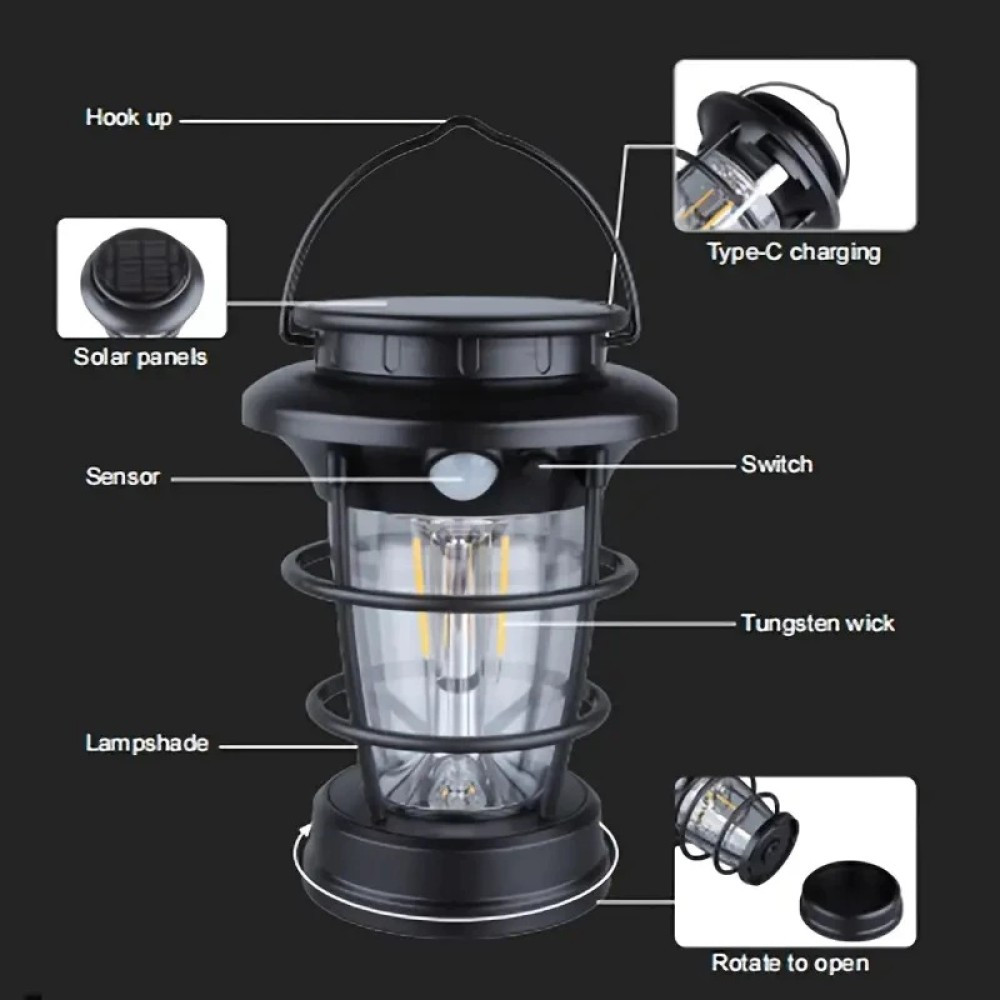 Hook up

Type-C charging

Solar panels

Sensor

Switch

Tungsten wick

Lampshade

Rotate to open