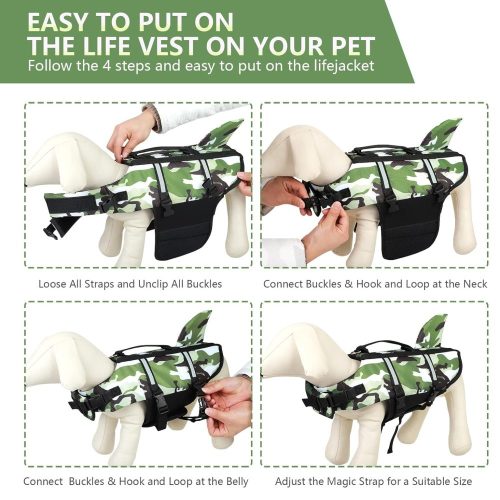 EASY TO PUT ON
THE LIFE VEST ON YOUR PET
Follow the 4 steps and easy to put on the lifejacket

Loose All Straps and Unclip All Buckles

Connect Buckles & Hook and Loop at the Neck

Connect Buckles & Hook and Loop at the Belly

Adjust the Magic Strap for a Suitable Size