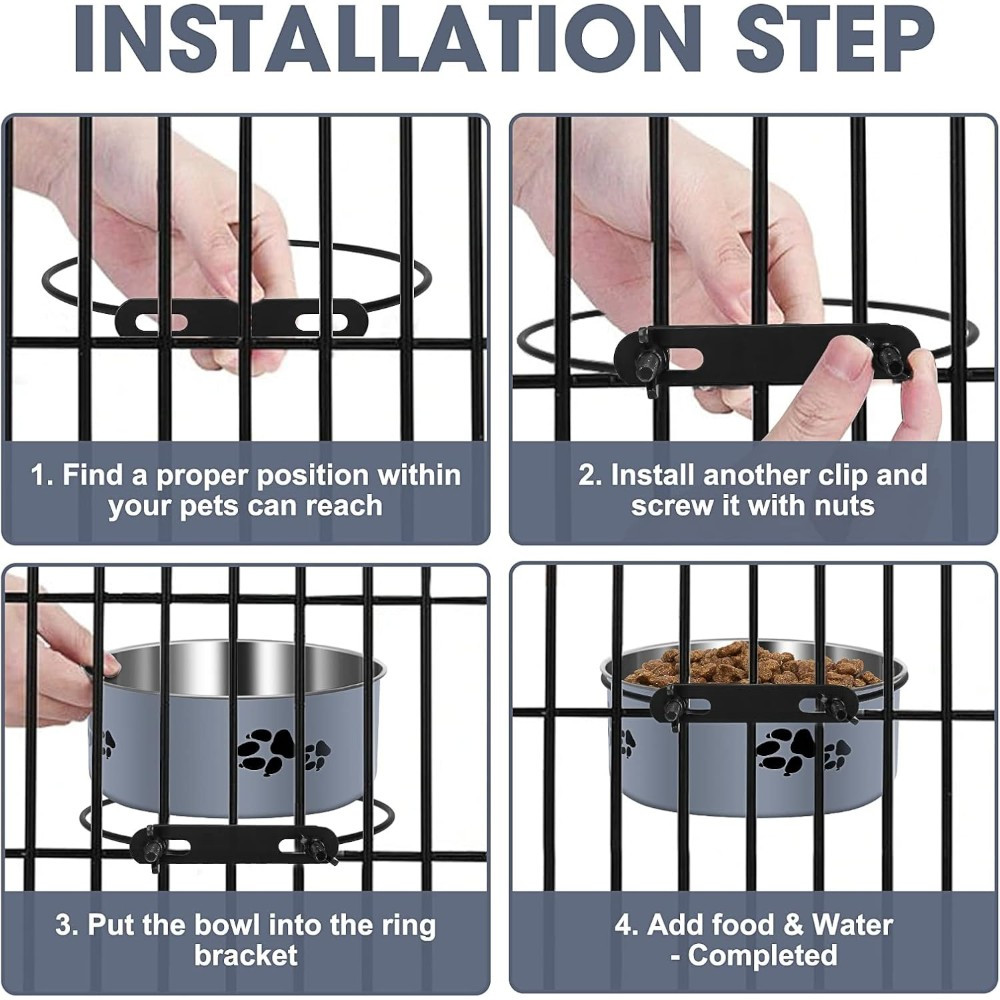 INSTALLATION STEP

1. Find a proper position within your pets can reach

2. Install another clip and screw it with nuts

3. Put the bowl into the ring bracket

4. Add food & Water - Completed