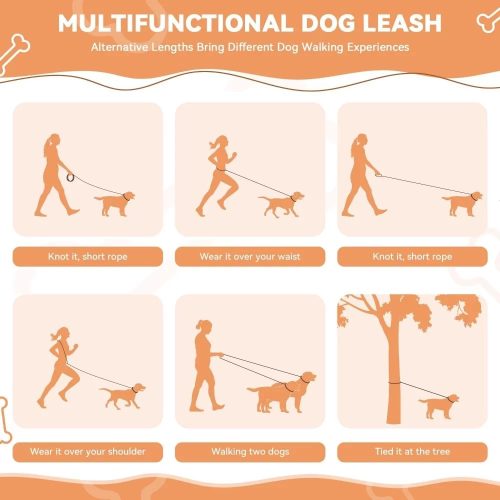 MULTIFUNCTIONAL DOG LEASH
Alternative Lengths Bring Different Dog Walking Experiences

Knot it, short rope

Wear it over your waist

Knot it, short rope

Wear it over your shoulder

Walking two dogs

Tied it at the tree